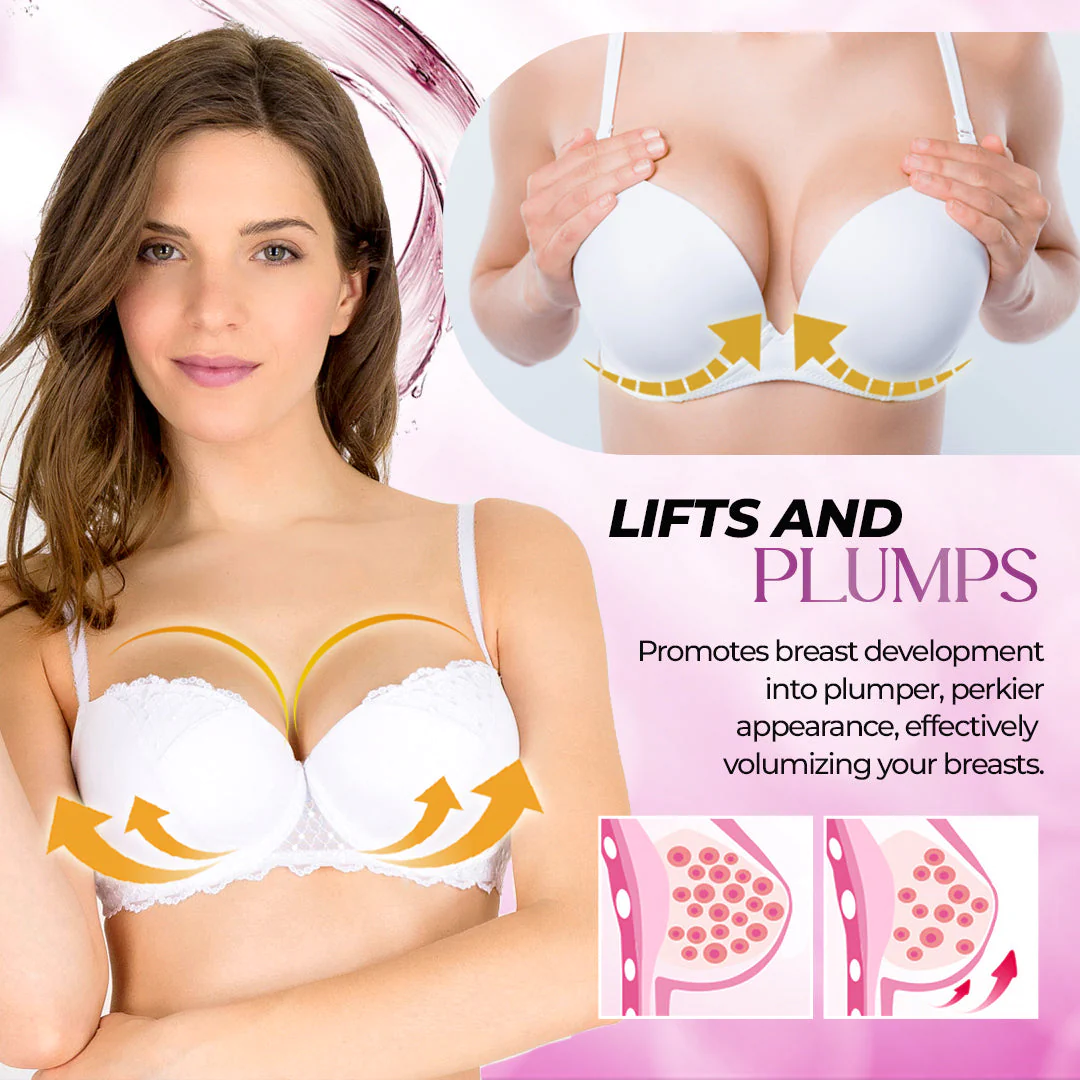 LIFTS AND PLUMPS

Promotes breast development into plumper, perkier appearance, effectively volumizing your breasts.