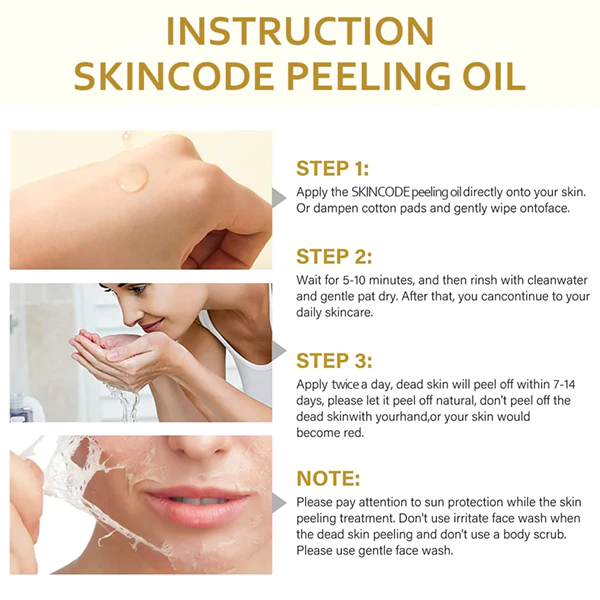 INSTRUCTION
SKINCODE PEELING OIL

STEP 1:
Apply the SKINCODE peeling oil directly onto your skin. Or dampen cotton pads and gently wipe ontoface.

STEP 2:
Wait for 5-10 minutes, and then rinsh with cleanwater and gentle pat dry. After that, you cancontinue to your daily skincare.

STEP 3:
Apply twice a day, dead skin will peel off within 7-14 days, please let it peel off natural, don't peel off the dead skinwith yourhand,or your skin would become red.

NOTE:
Please pay attention to sun protection while the skin peeling treatment. Don't use irritate face wash when the dead skin peeling and don't use a body scrub. Please use gentle face wash.