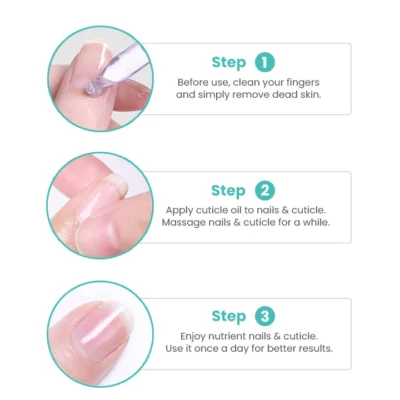 Step 1
Before use, clean your fingers and simply remove dead skin.

Step 2
Apply cuticle oil to nails & cuticle. Massage nails & cuticle for a while.

Step 3
Enjoy nutrient nails & cuticle. Use it once a day for better results.