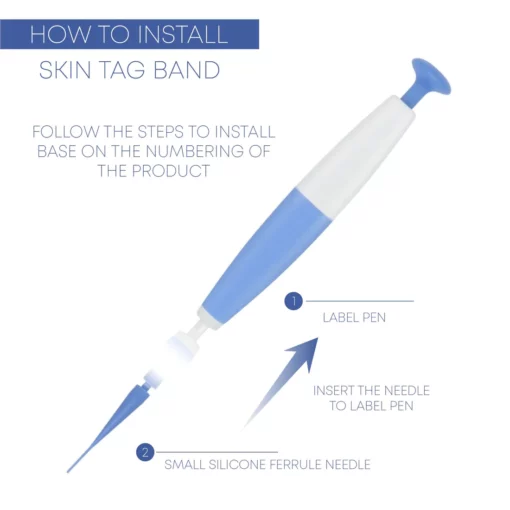 HOW TO INSTALL

SKIN TAG BAND

FOLLOW THE STEPS TO INSTALL BASE ON THE NUMBERING OF THE PRODUCT

1

LABEL PEN

INSERT THE NEEDLE TO LABEL PEN

2

SMALL SILICONE FERRULE NEEDLE