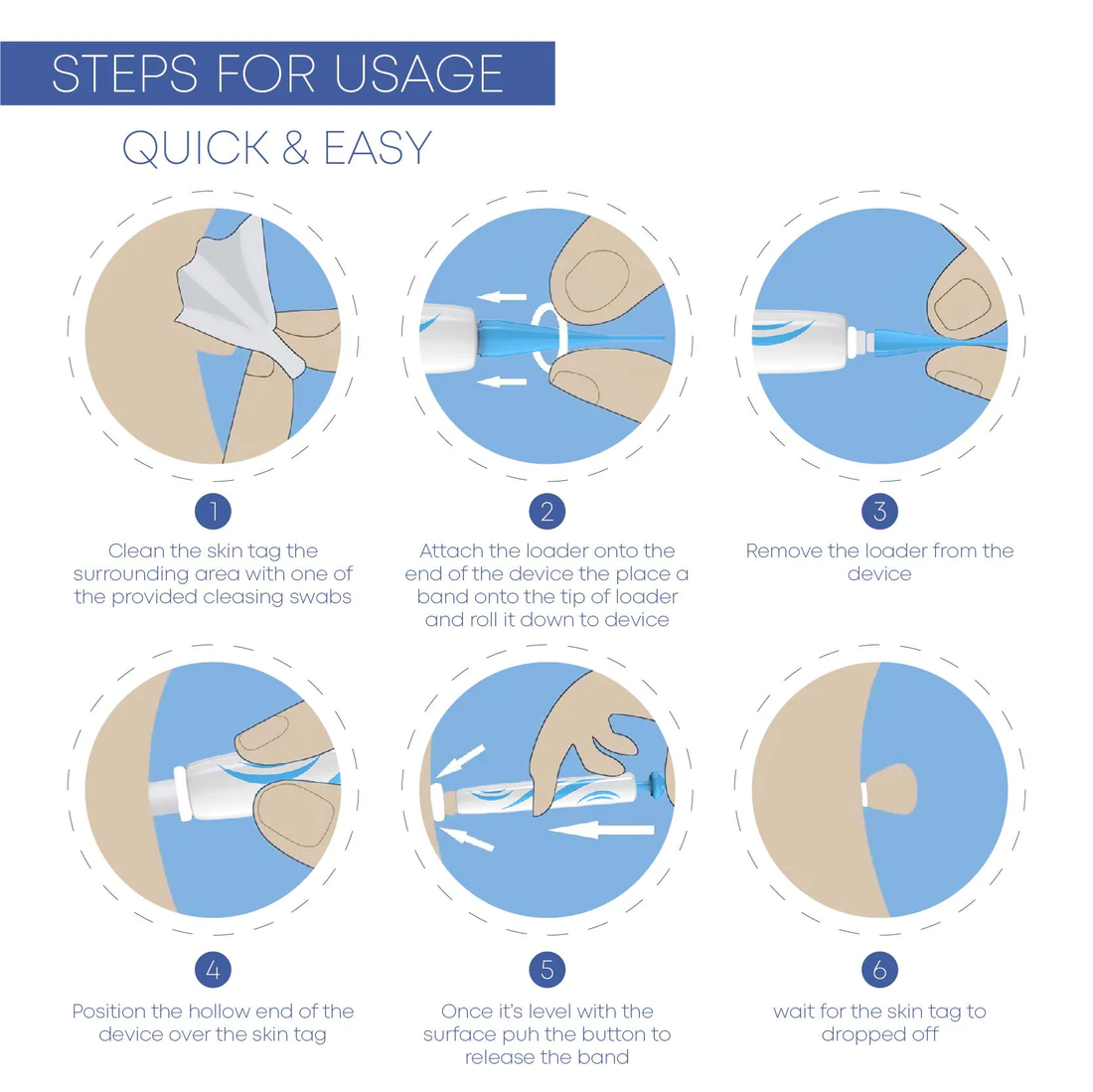 STEPS FOR USAGE

QUICK & EASY

1

Clean the skin tag the surrounding area with one of the provided cleasing swabs

2

Attach the loader onto the end of the device the place a band onto the tip of loader and roll it down to device

3

Remove the loader from the device

4

Position the hollow end of the device over the skin tag

5

Once it's level with the surface puh the button to release the band

6

wait for the skin tag to dropped off