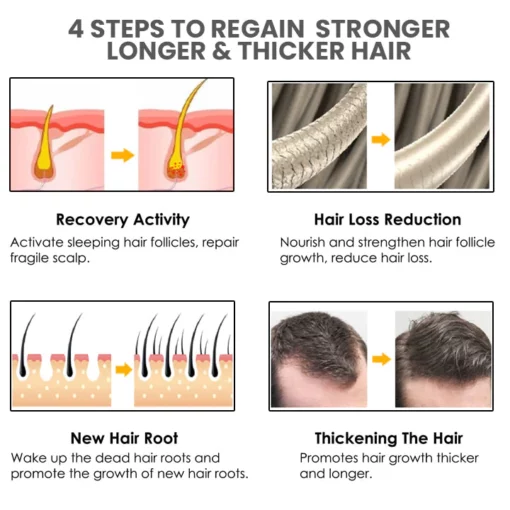 4 STEPS TO REGAIN STRONGER LONGER & THICKER HAIR

Recovery Activity
Activate sleeping hair follicles, repair fragile scalp.

Hair Loss Reduction
Nourish and strengthen hair follicle growth, reduce hair loss.

New Hair Root
Wake up the dead hair roots and promote the growth of new hair roots.

Thickening The Hair
Promotes hair growth thicker and longer.