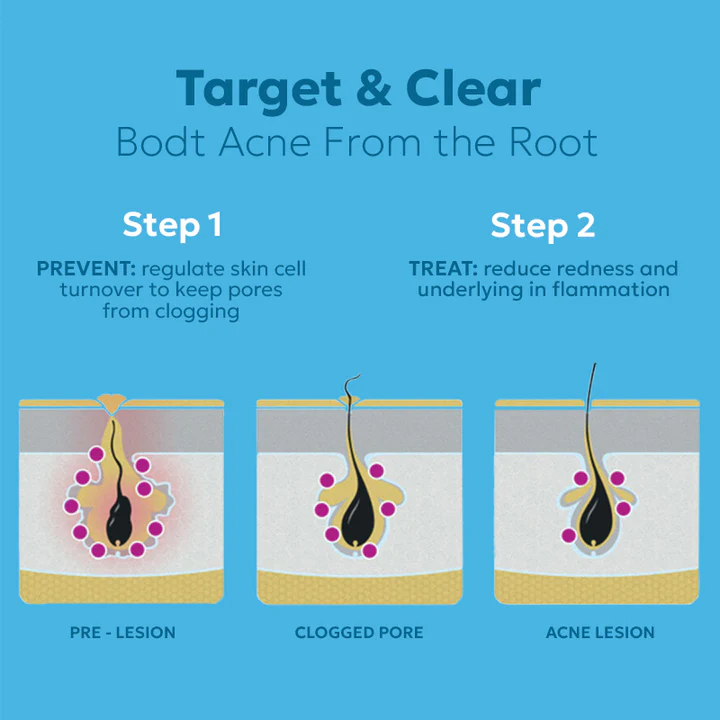 Target & Clear
Bodt Acne From the Root

Step 1

PREVENT: regulate skin cell turnover to keep pores from clogging

Step 2

TREAT: reduce redness and underlying in flammation

PRE - LESION

CLOGGED PORE

ACNE LESION