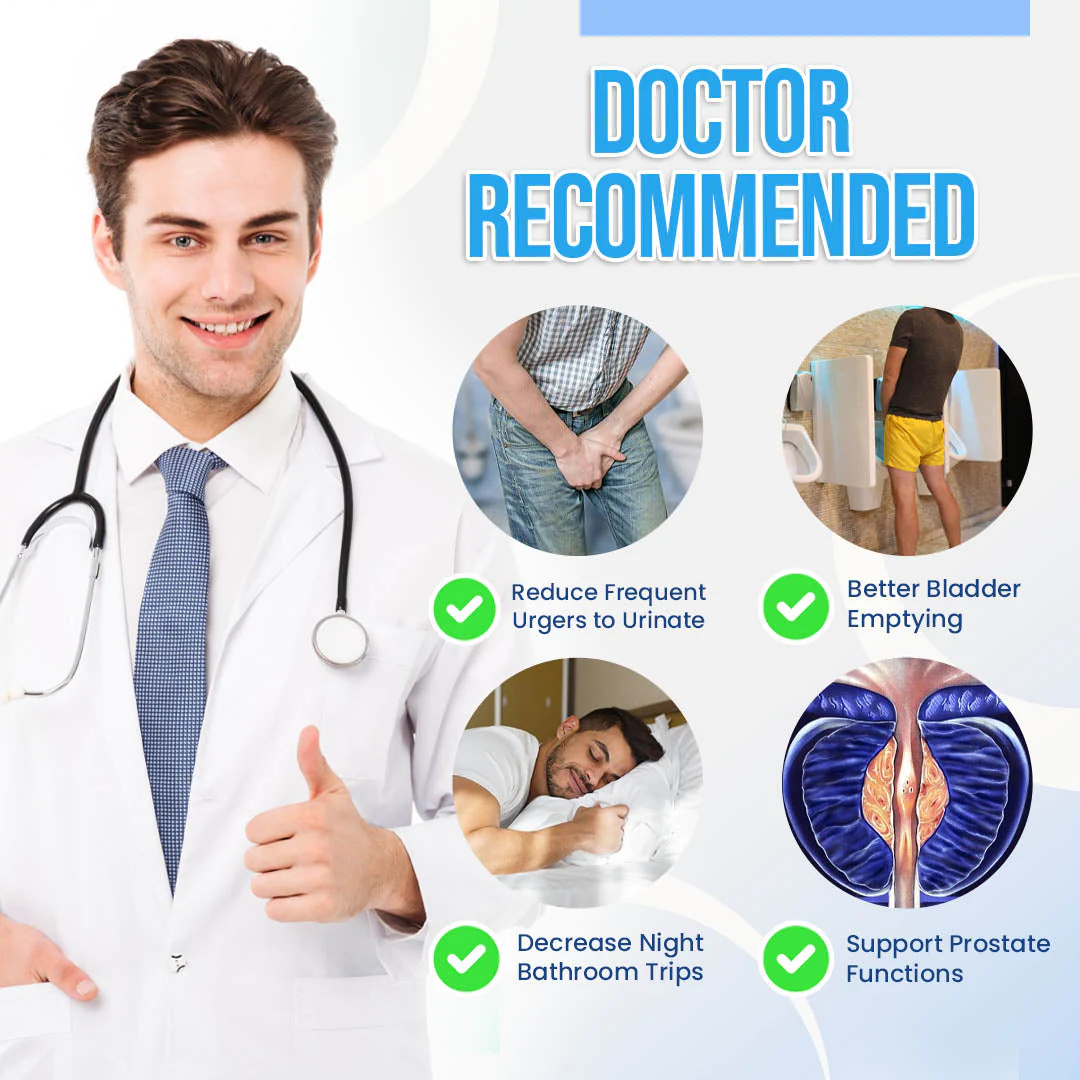 DOCTOR RECOMMENDED

Reduce Frequent Urgers to Urinate

Better Bladder Emptying

Decrease Night Bathroom Trips

Support Prostate Functions