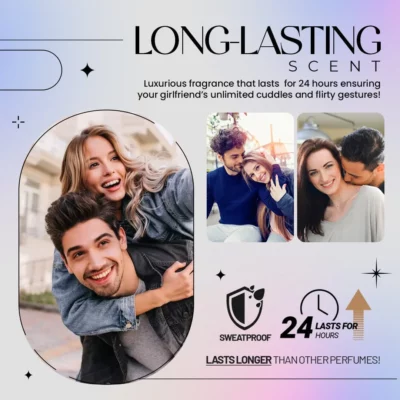 LONG-LASTING
SCENT

Luxurious fragrance that lasts for 24 hours ensuring your girlfriend's unlimited cuddles and flirty gestures!

SWEATPROOF

24 LASTS FOR HOURS

LASTS LONGER THAN OTHER PERFUMES!