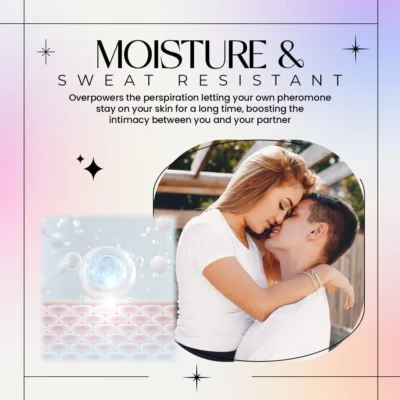 MOISTURE &
SWEAT RESISTANT

Overpowers the perspiration letting your own pheromone stay on your skin for a long time, boosting the intimacy between you and your partner