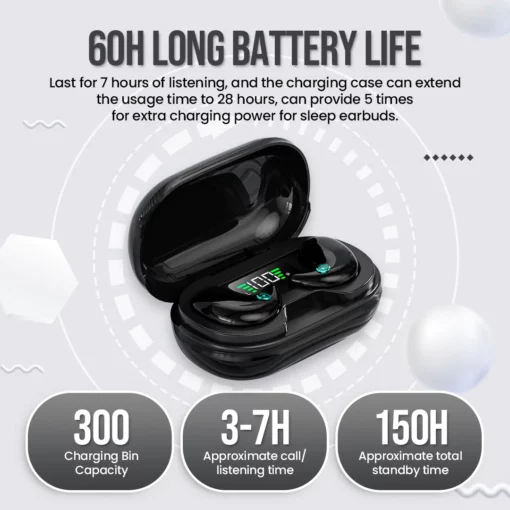 60H LONG BATTERY LIFE

Last for 7 hours of listening, and the charging case can extend the usage time to 28 hours, can provide 5 times for extra charging power for sleep earbuds.

100

300
Charging Bin Capacity

3-7H
Approximate call/ listening time

150H
Approximate total standby time