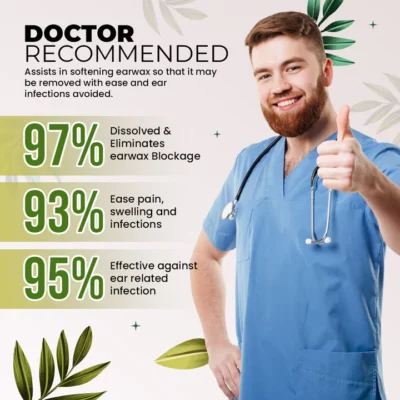 DOCTOR RECOMMENDED

Assists in softening earwax so that it may be removed with ease and ear infections avoided.

97% Dissolved & Eliminates earwax Blockage

93% Ease pain, swelling and infections

95% Effective against ear related infection