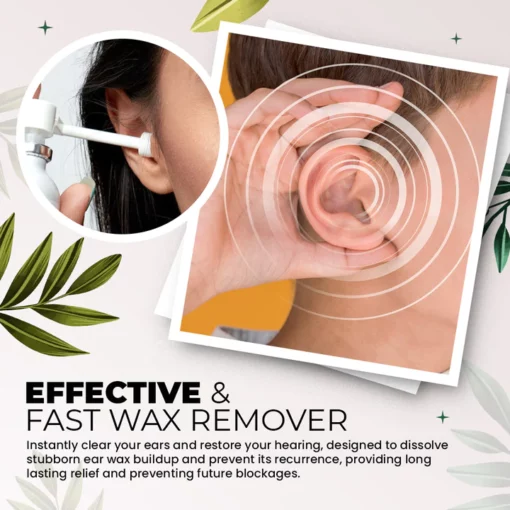 EFFECTIVE &
FAST WAX REMOVER

Instantly clear your ears and restore your hearing, designed to dissolve stubborn ear wax buildup and prevent its recurrence, providing long lasting relief and preventing future blockages.