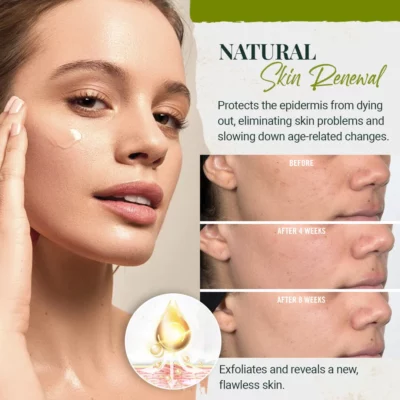 NATURAL
Skin Renewal

Protects the epidermis from dying out, eliminating skin problems and slowing down age-related changes.

BEFORE

AFTER 4 WEEKS

AFTER 8 WEEKS

Exfoliates and reveals a new, flawless skin.