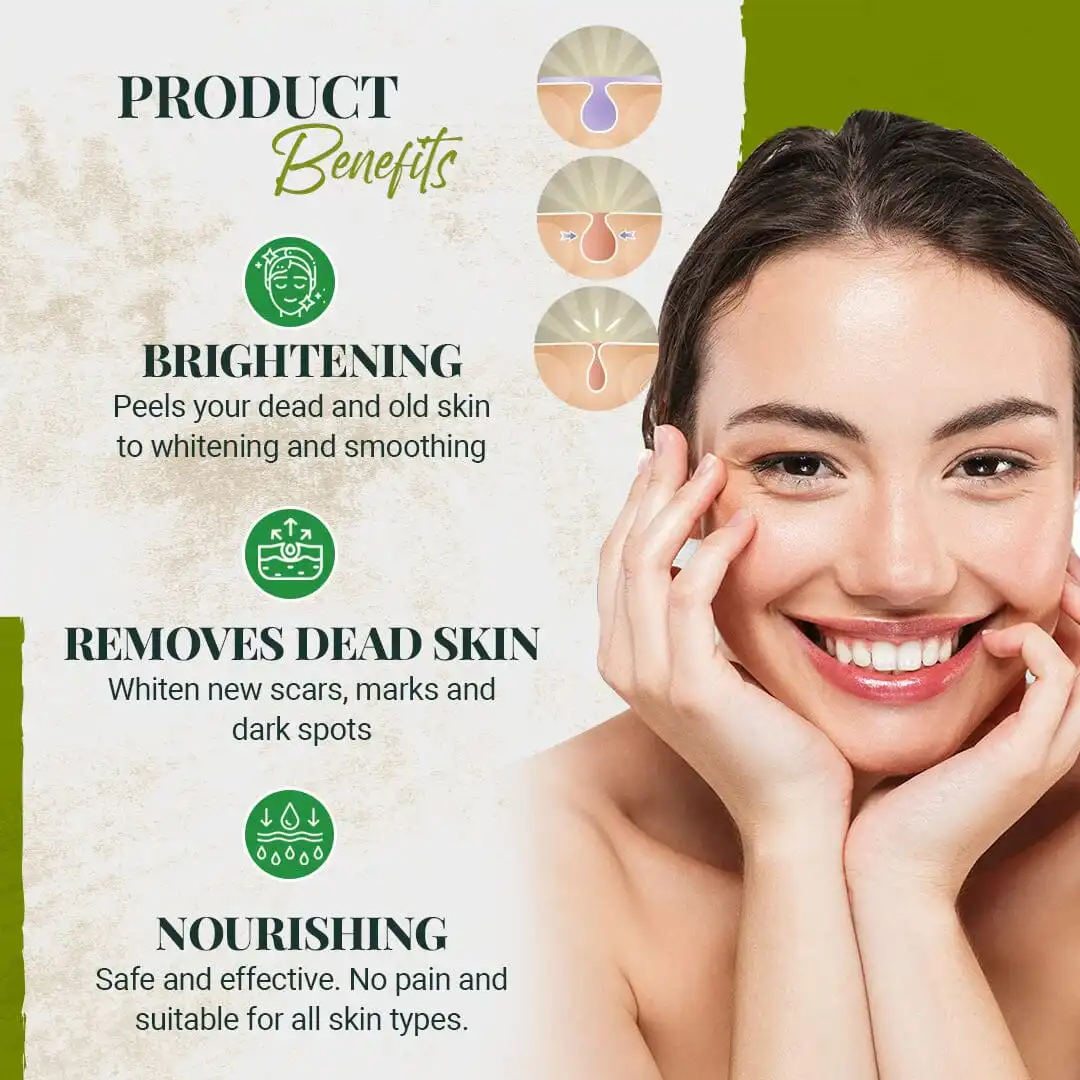 PRODUCT
Benefits

BRIGHTENING
Peels your dead and old skin to whitening and smoothing

REMOVES DEAD SKIN
Whiten new scars, marks and dark spots

NOURISHING
Safe and effective. No pain and suitable for all skin types.