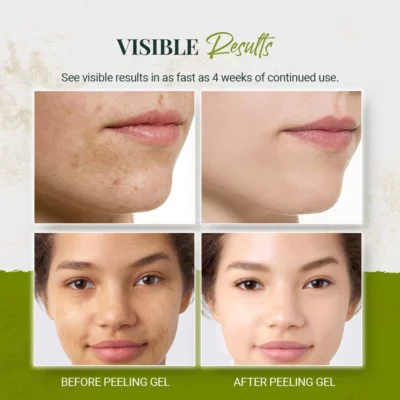 VISIBLE Results

See visible results in as fast as 4 weeks of continued use.

BEFORE PEELING GEL

AFTER PEELING GEL