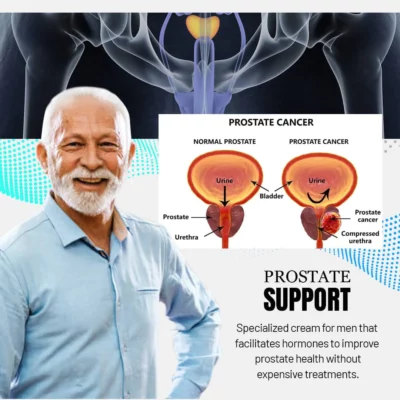 PROSTATE CANCER

NORMAL PROSTATE

PROSTATE CANCER

Urine

Urine

Bladder

Prostate

Urethra

Prostate cancer

Compressed urethra

PROSTATE
SUPPORT

Specialized cream for men that facilitates hormones to improve prostate health without expensive treatments.