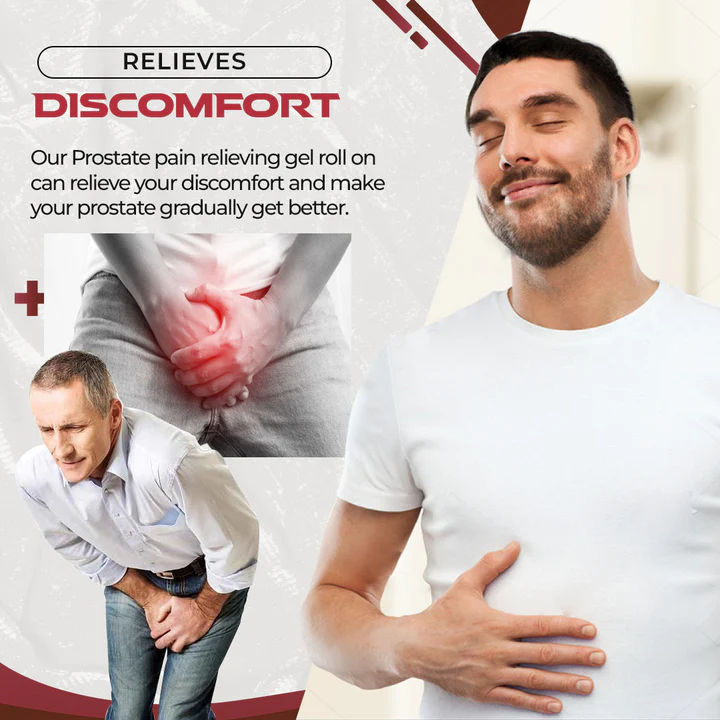 RELIEVES
DISCOMFORT

Our Prostate pain relieving gel roll on can relieve your discomfort and make your prostate gradually get better.