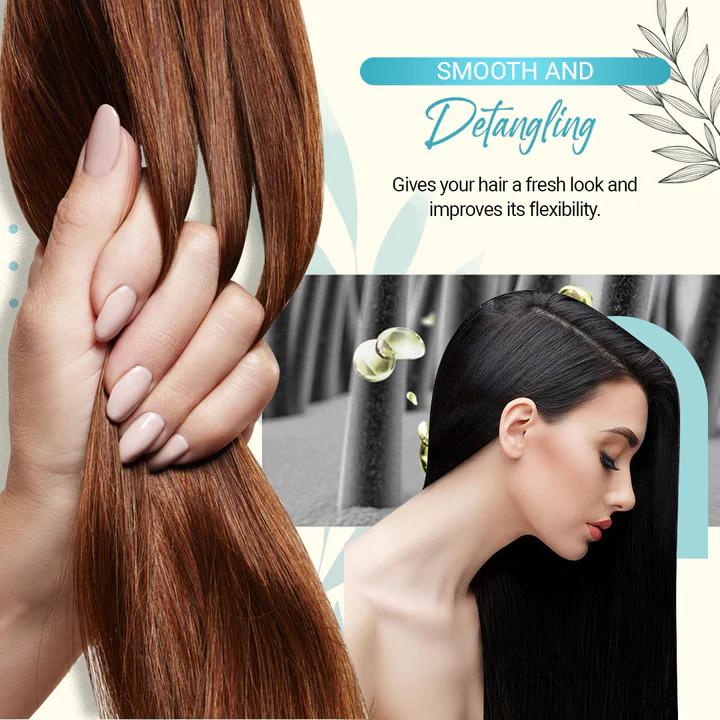 SMOOTH AND

Detangling

Gives your hair a fresh look and improves its flexibility.