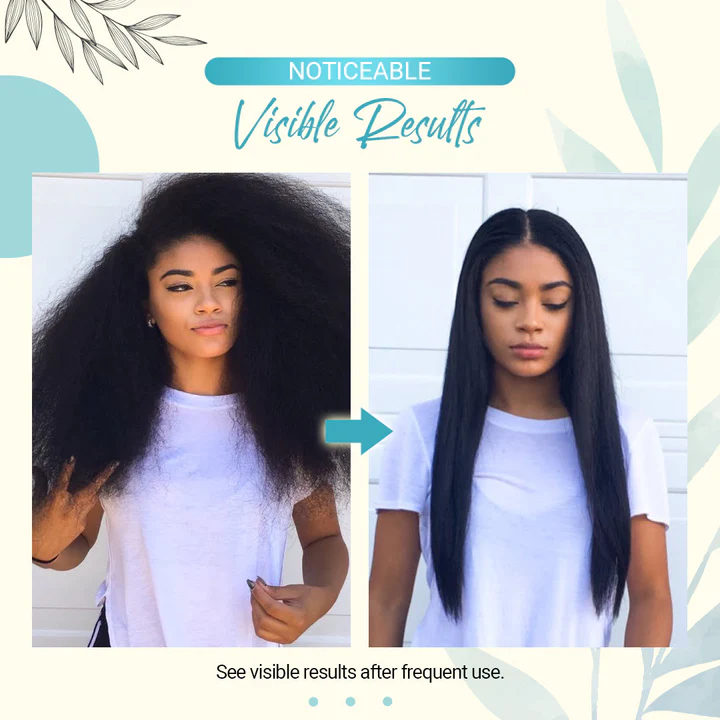 NOTICEABLE

Visible Results

See visible results after frequent use.