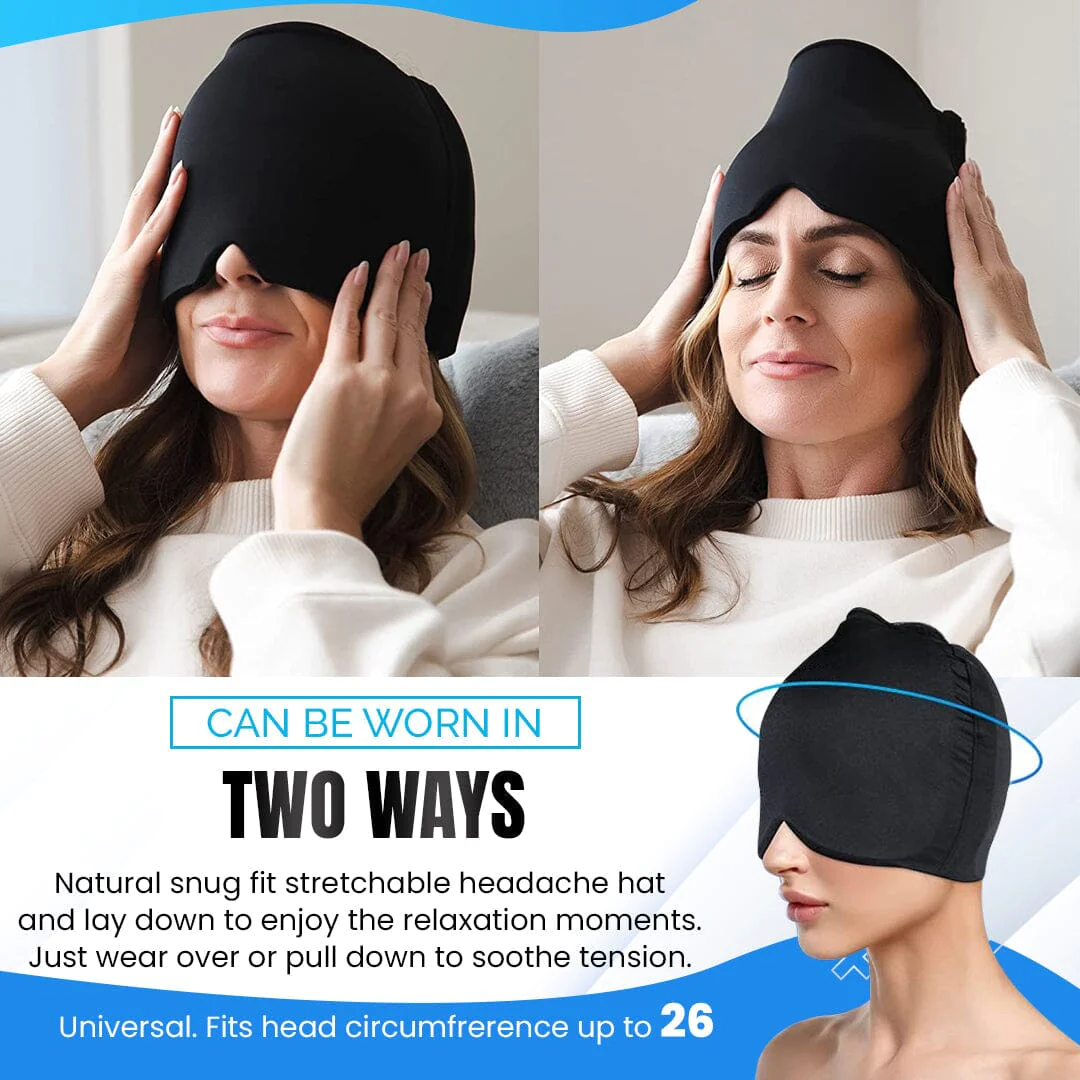 CAN BE WORN IN
TWO WAYS

Natural snug fit stretchable headache hat and lay down to enjoy the relaxation moments. Just wear over or pull down to soothe tension.

Universal. Fits head circumfrerence up to 26