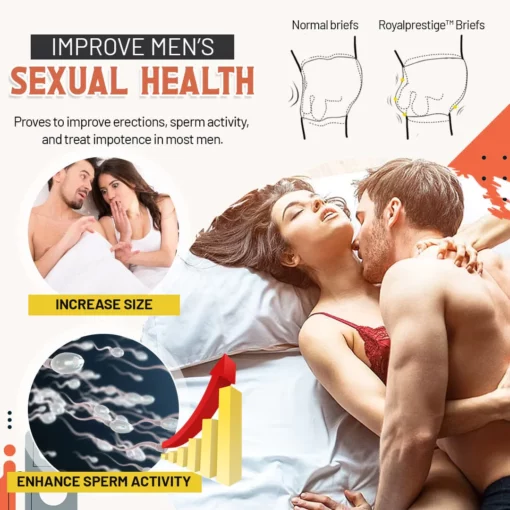 IMPROVE MEN'S
SEXUAL HEALTH

Proves to improve erections, sperm activity, and treat impotence in most men.

Normal briefs

Royalprestige™ Briefs

INCREASE SIZE

ENHANCE SPERM ACTIVITY