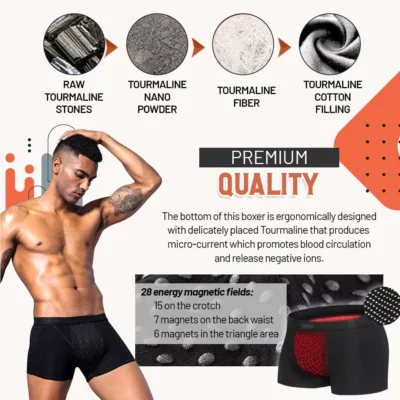 RAW TOURMALINE STONES

TOURMALINE NANO POWDER

TOURMALINE FIBER

TOURMALINE COTTON FILLING

PREMIUM

QUALITY

The bottom of this boxer is ergonomically designed with delicately placed Tourmaline that produces micro-current which promotes blood circulation and release negative ions.

28 energy magnetic fields:
15 on the crotch
7 magnets on the back waist
6 magnets in the triangle area