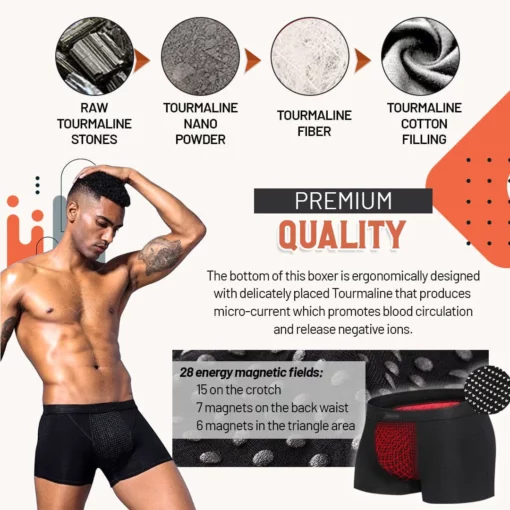 RAW TOURMALINE STONES

TOURMALINE NANO POWDER

TOURMALINE FIBER

TOURMALINE COTTON FILLING

PREMIUM

QUALITY

The bottom of this boxer is ergonomically designed with delicately placed Tourmaline that produces micro-current which promotes blood circulation and release negative ions.

28 energy magnetic fields:
15 on the crotch
7 magnets on the back waist
6 magnets in the triangle area