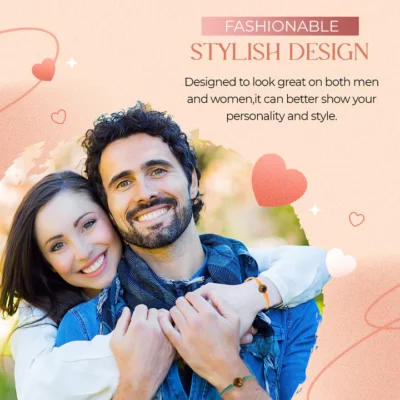 FASHIONABLE
STYLISH DESIGN

Designed to look great on both men and women,it can better show your personality and style.