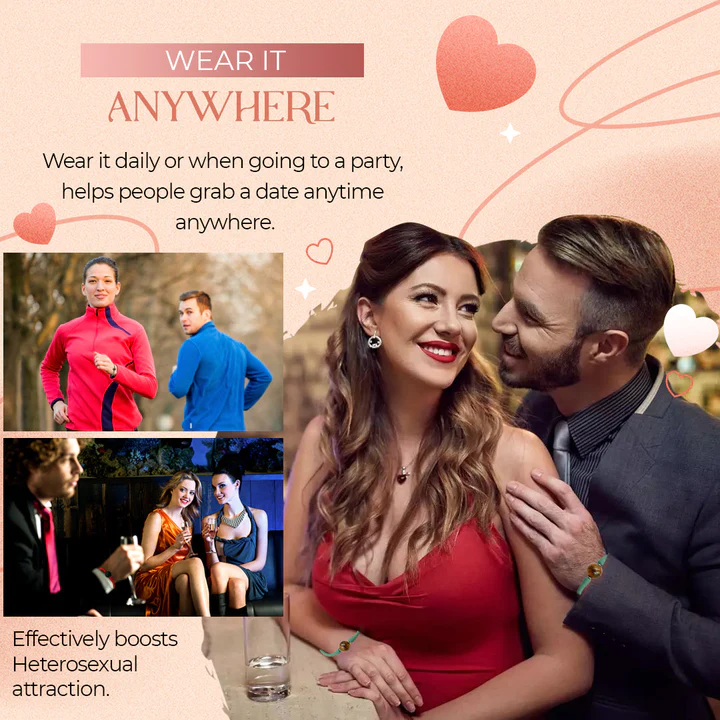 WEAR IT
ANYWHERE

Wear it daily or when going to a party, helps people grab a date anytime anywhere.

Effectively boosts Heterosexual attraction.