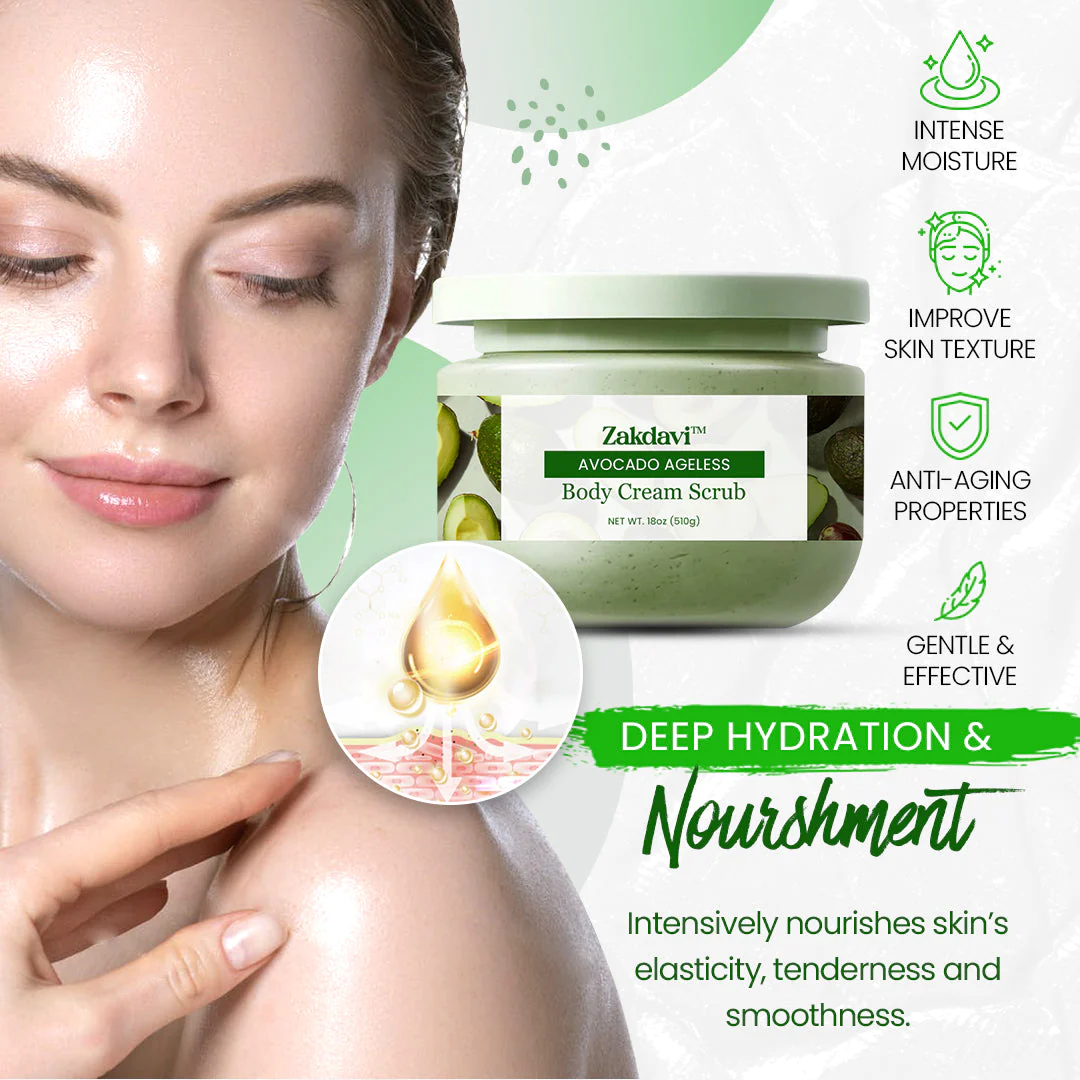 Zakdavi™
AVOCADO AGELESS
Body Cream Scrub
NET WT. 18oz (510g)

INTENSE MOISTURE

IMPROVE SKIN TEXTURE

ANTI-AGING PROPERTIES

GENTLE & EFFECTIVE

DEEP HYDRATION &
Nourshment

Intensively nourishes skin's elasticity, tenderness and smoothness.