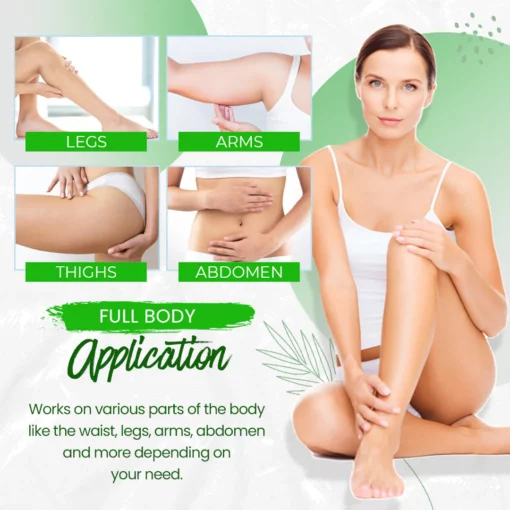 LEGS

ARMS

THIGHS

ABDOMEN

FULL BODY

Application

Works on various parts of the body like the waist, legs, arms, abdomen and more depending on your need.