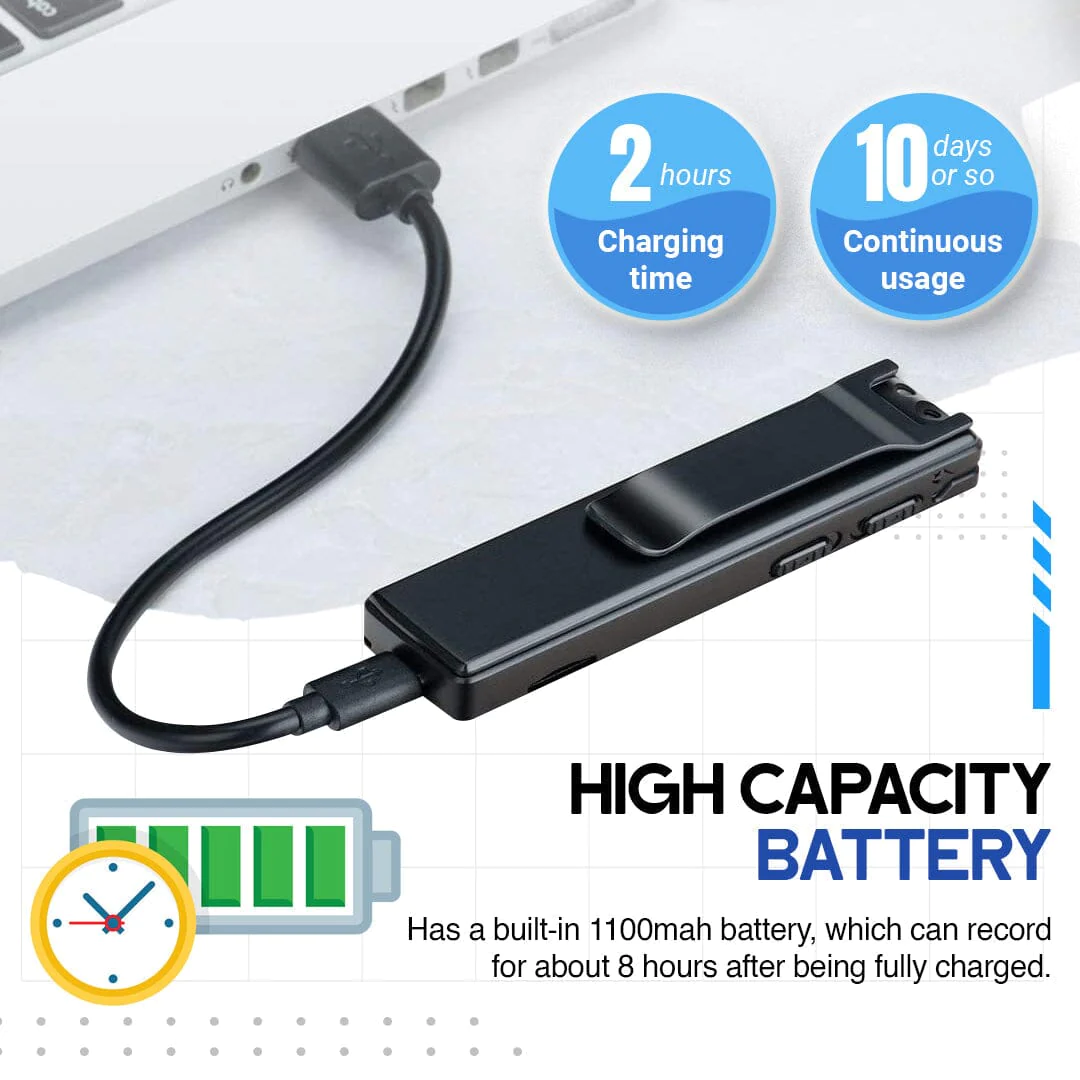 2 hours
Charging time

10 days or so
Continuous usage

HIGH CAPACITY
BATTERY

Has a built-in 1100mah battery, which can record for about 8 hours after being fully charged.