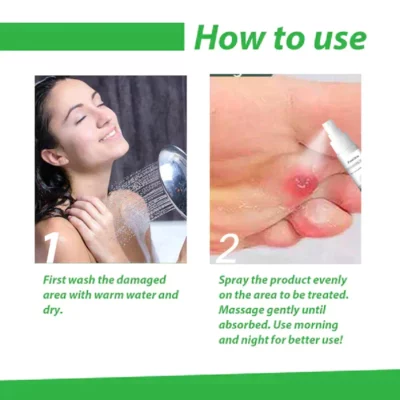 How to use

1

First wash the damaged area with warm water and dry.

2

Spray the product evenly on the area to be treated. Massage gently until absorbed. Use morning and night for better use!