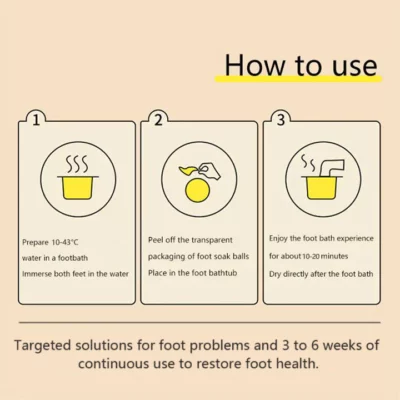 How to use

1

Prepare 10-43°C
water in a footbath
Immerse both feet in the water

2

Peel off the transparent
packaging of foot soak balls
Place in the foot bathtub

3

Enjoy the foot bath experience
for about 10-20 minutes
Dry directly after the foot bath

Targeted solutions for foot problems and 3 to 6 weeks of continuous use to restore foot health.