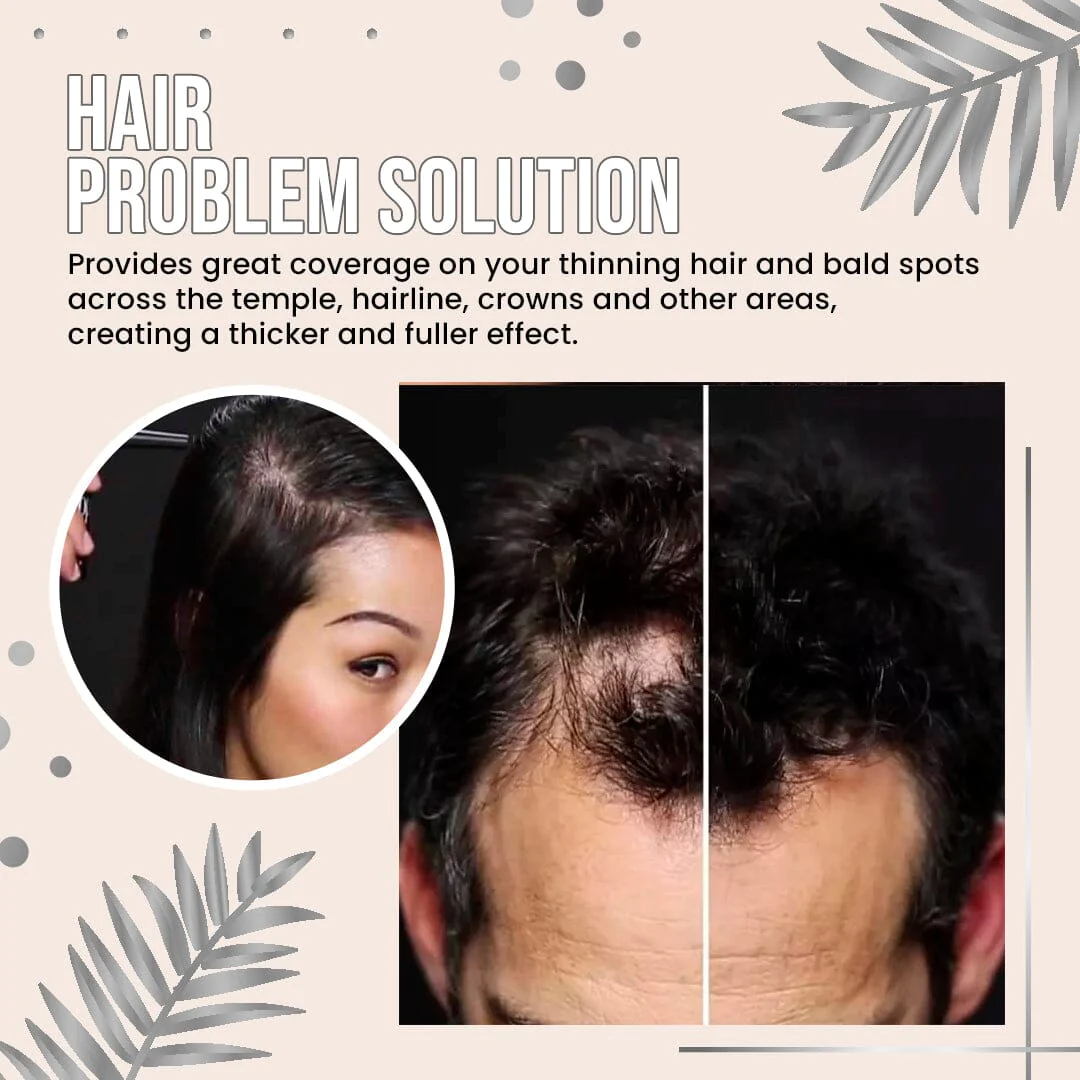 HAIR
PROBLEM SOLUTION
Provides great coverage on your thinning hair and bald spots across the temple, hairline, crowns and other areas, creating a thicker and fuller effect.