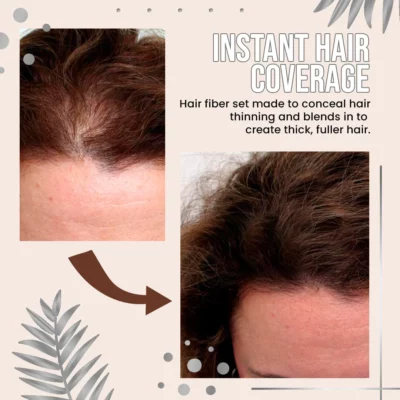 INSTANT HAIR COVERAGE

Hair fiber set made to conceal hair thinning and blends in to create thick, fuller hair.