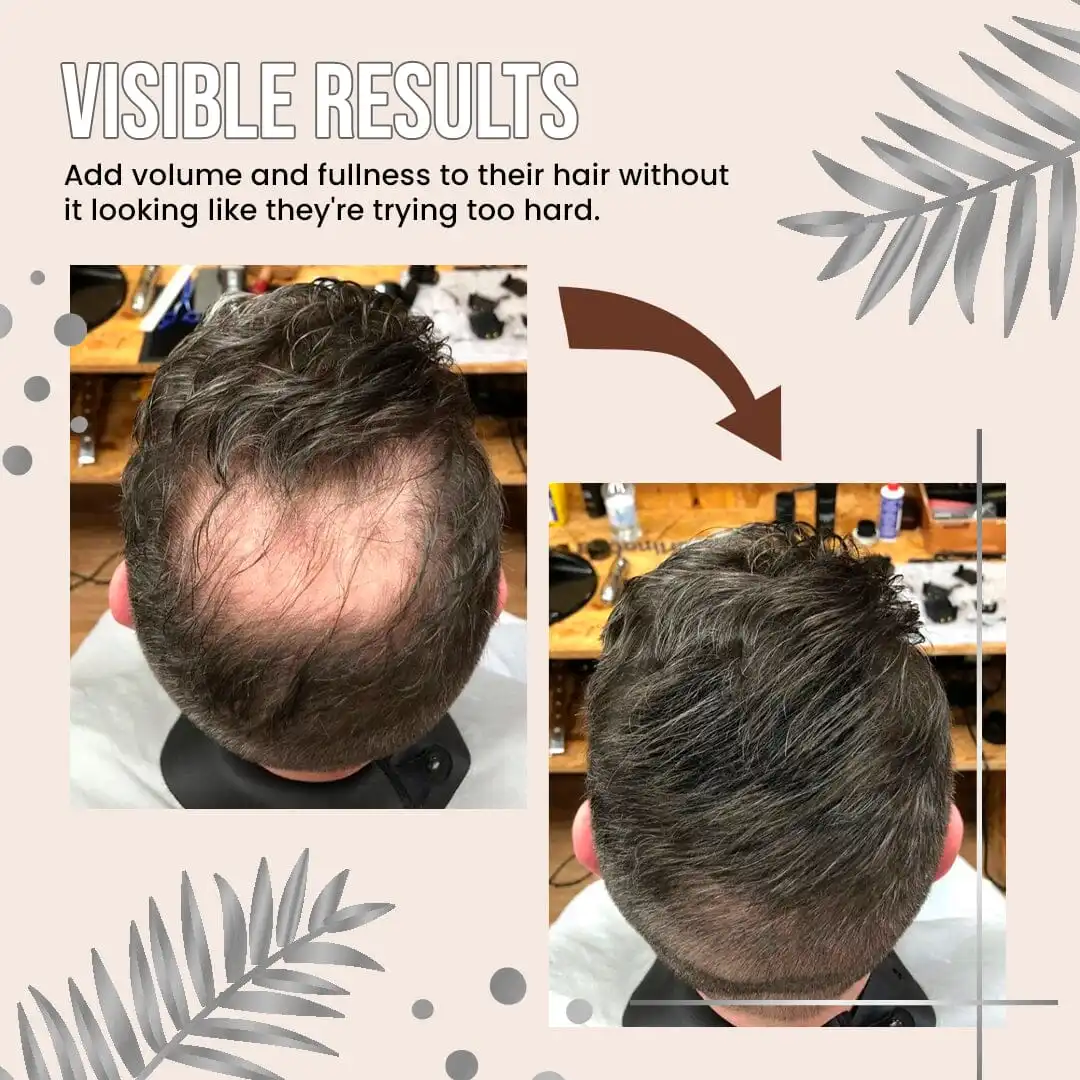 VISIBLE RESULTS

Add volume and fullness to their hair without it looking like they're trying too hard.