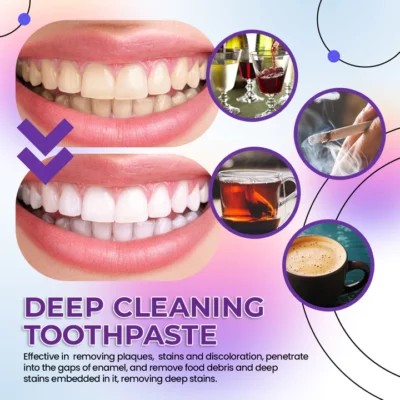 DEEP CLEANING TOOTHPASTE

Effective in removing plaques, stains and discoloration, penetrate into the gaps of enamel, and remove food debris and deep stains embedded in it, removing deep stains.