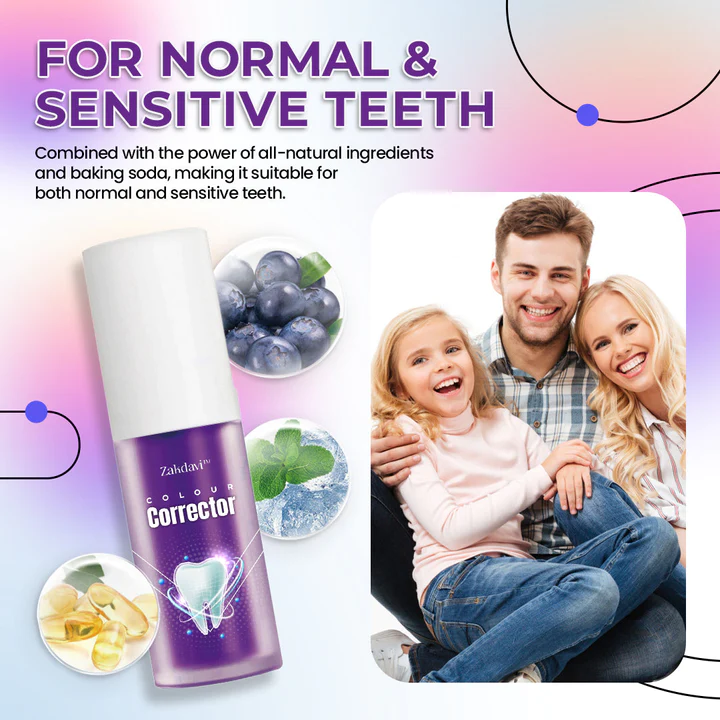 FOR NORMAL & SENSITIVE TEETH

Combined with the power of all-natural ingredients and baking soda, making it suitable for both normal and sensitive teeth.

Zakdavi™

COLOUR
Corrector