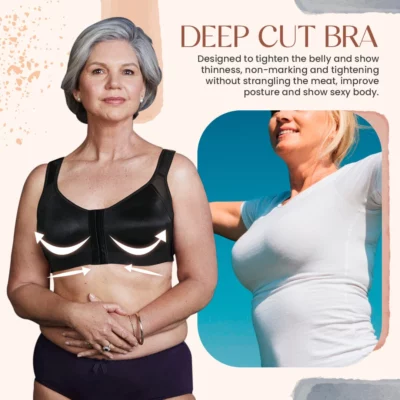 DEEP CUT BRA

Designed to tighten the belly and show thinness, non-marking and tightening without strangling the meat, improve posture and show sexy body.