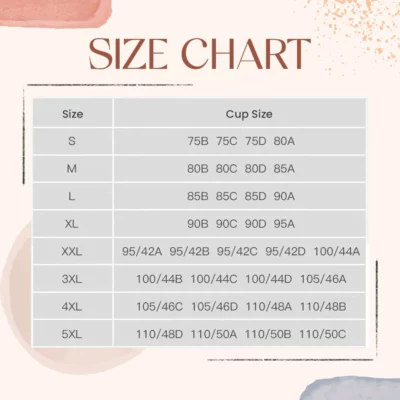 SIZE CHART

| Size | Cup Size |
|---|---|
| S | 75B 75C 75D 80A |
| M | 80B 80C 80D 85A |
| L | 85B 85C 85D 90A |
| XL | 90B 90C 90D 95A |
| XXL | 95/42A 95/42B 95/42C 95/42D 100/44A |
| 3XL | 100/44B 100/44C 100/44D 105/46A |
| 4XL | 105/46C 105/46D 110/48A 110/48B |
| 5XL | 110/48D 110/50A 110/50B 110/50C |