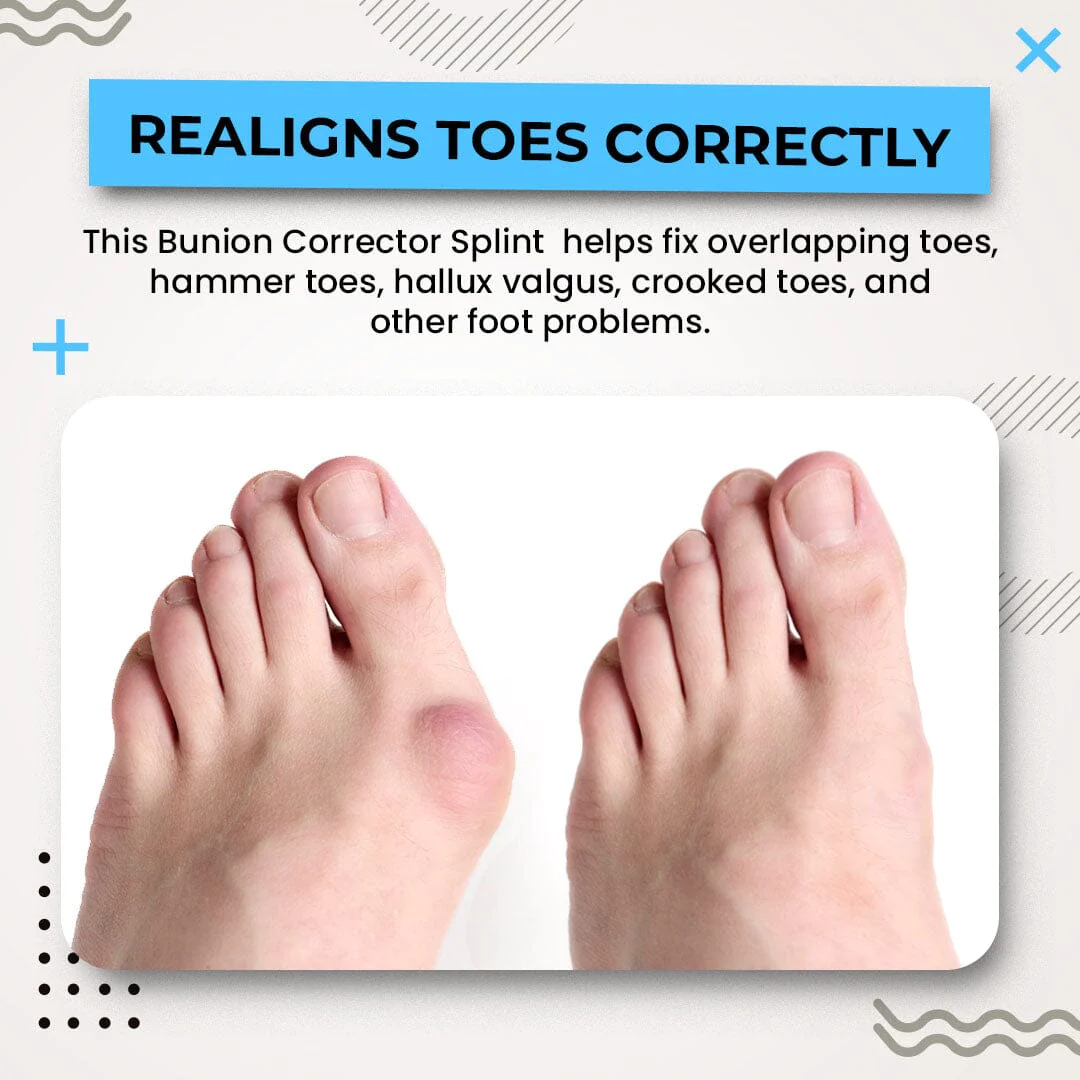 REALIGNS TOES CORRECTLY

This Bunion Corrector Splint helps fix overlapping toes, hammer toes, hallux valgus, crooked toes, and other foot problems.