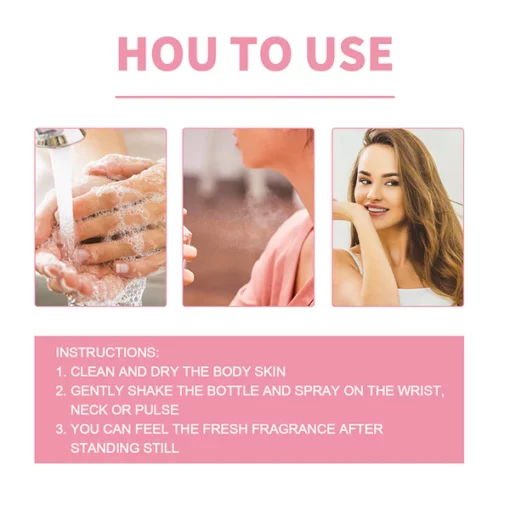 HOU TO USE

INSTRUCTIONS:
1. CLEAN AND DRY THE BODY SKIN
2. GENTLY SHAKE THE BOTTLE AND SPRAY ON THE WRIST, NECK OR PULSE
3. YOU CAN FEEL THE FRESH FRAGRANCE AFTER STANDING STILL