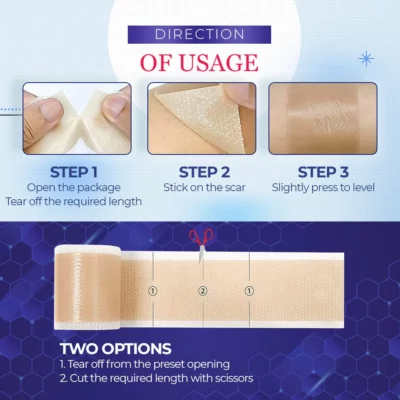 DIRECTION
OF USAGE

STEP 1
Open the package
Tear off the required length

STEP 2
Stick on the scar

STEP 3
Slightly press to level

①
②
①

TWO OPTIONS
1. Tear off from the preset opening
2. Cut the required length with scissors