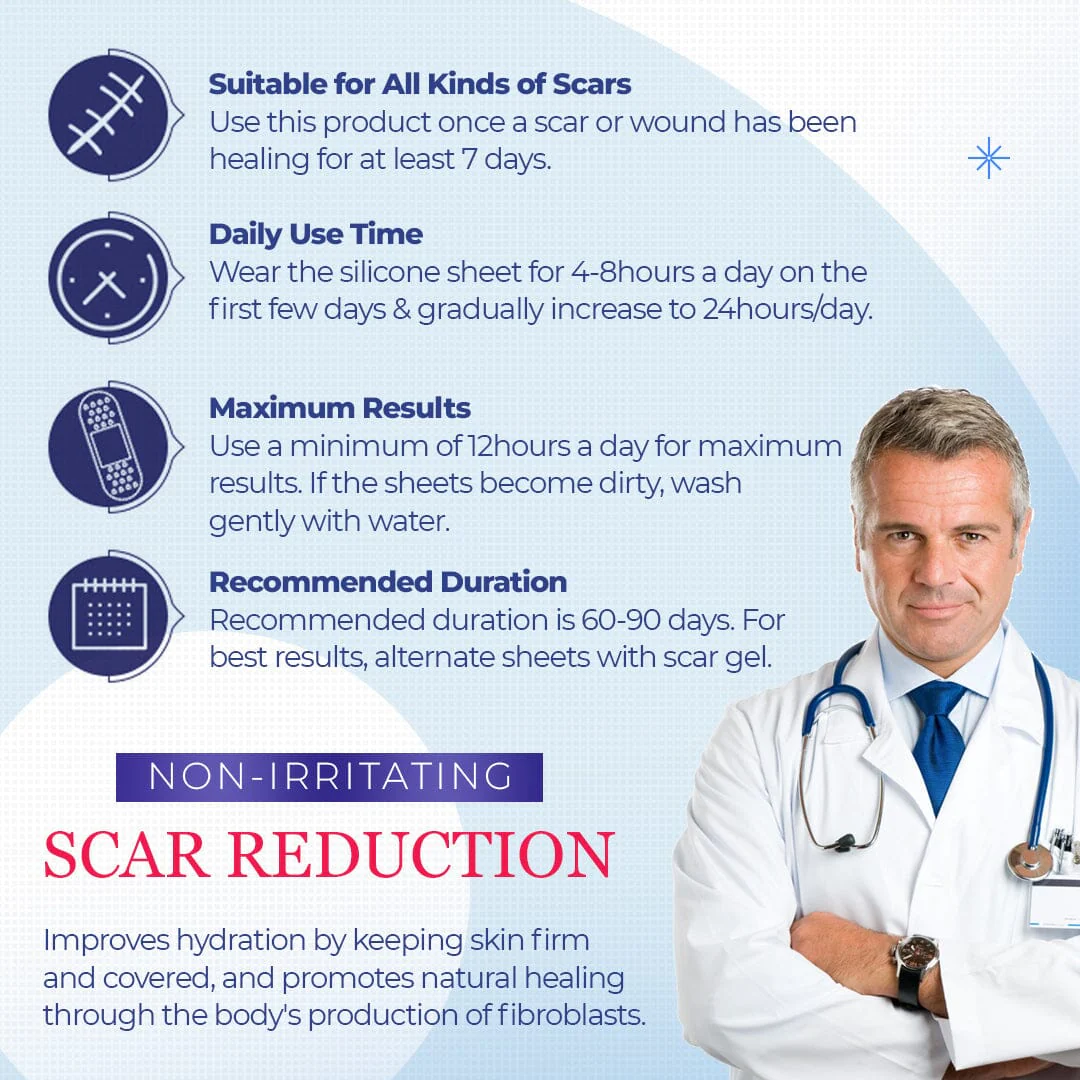 Suitable for All Kinds of Scars
Use this product once a scar or wound has been healing for at least 7 days.

Daily Use Time
Wear the silicone sheet for 4-8hours a day on the first few days & gradually increase to 24hours/day.

Maximum Results
Use a minimum of 12hours a day for maximum results. If the sheets become dirty, wash gently with water.

Recommended Duration
Recommended duration is 60-90 days. For best results, alternate sheets with scar gel.

NON-IRRITATING

SCAR REDUCTION

Improves hydration by keeping skin firm and covered, and promotes natural healing through the body's production of fibroblasts.