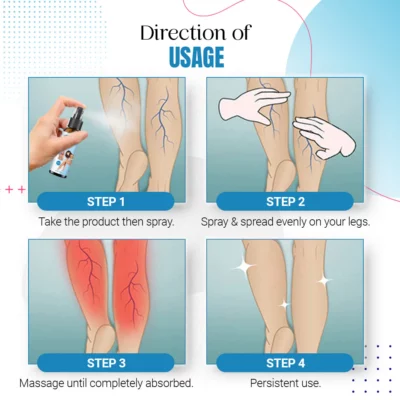 Direction of
USAGE

STEP 1
Take the product then spray.

STEP 2
Spray & spread evenly on your legs.

STEP 3
Massage until completely absorbed.

STEP 4
Persistent use.