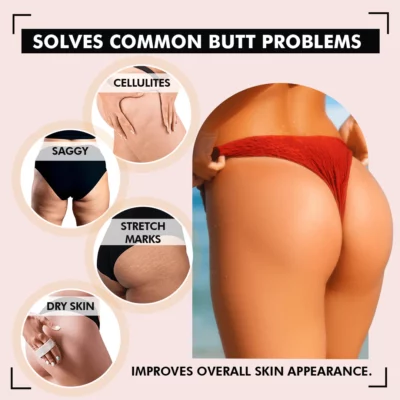 SOLVES COMMON BUTT PROBLEMS

CELLULITES

SAGGY

STRETCH MARKS

DRY SKIN

IMPROVES OVERALL SKIN APPEARANCE.