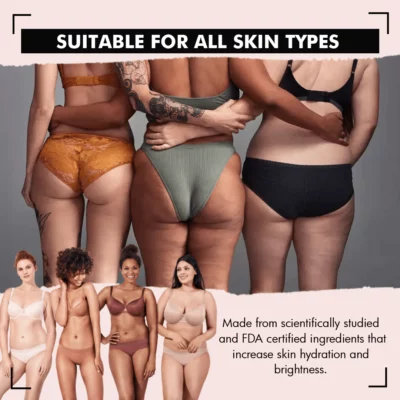 SUITABLE FOR ALL SKIN TYPES

Made from scientifically studied and FDA certified ingredients that increase skin hydration and brightness.