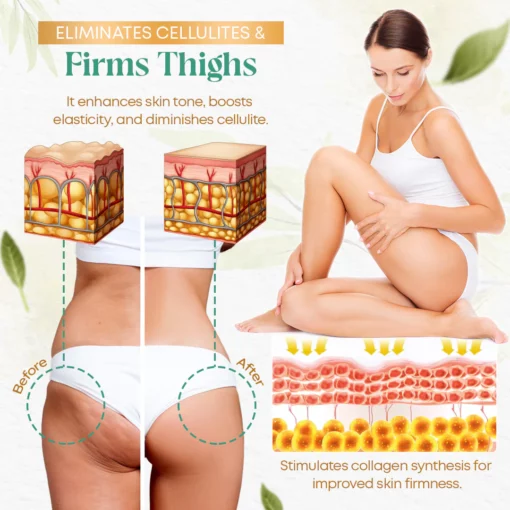 ELIMINATES CELLULITES &

Firms Thighs

It enhances skin tone, boosts elasticity, and diminishes cellulite.

Before

After

Stimulates collagen synthesis for improved skin firmness.