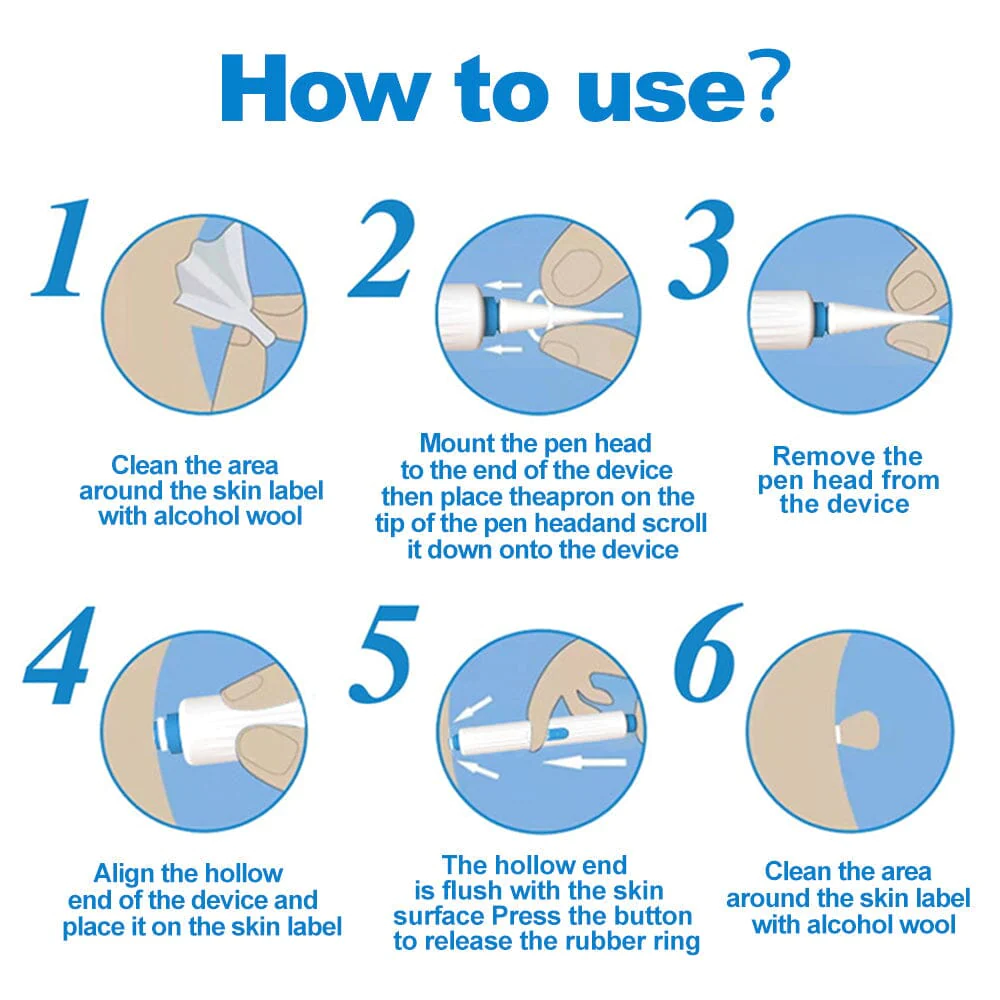 How to use?

1

Clean the area around the skin label with alcohol wool

2

Mount the pen head to the end of the device then place theapron on the tip of the pen headand scroll it down onto the device

3

Remove the pen head from the device

4

Align the hollow end of the device and place it on the skin label

5

The hollow end is flush with the skin surface Press the button to release the rubber ring

6

Clean the area around the skin label with alcohol wool