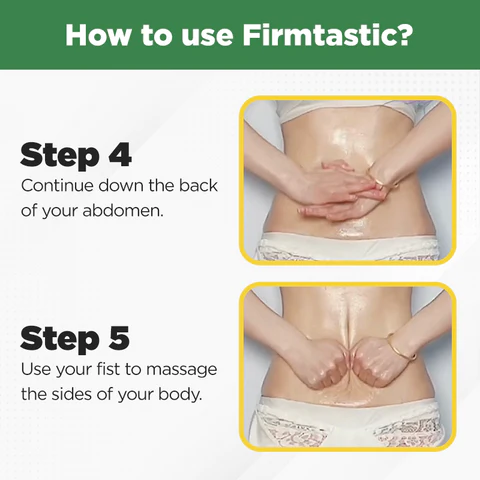 How to use Firmtastic?

Step 4
Continue down the back of your abdomen.

Step 5
Use your fist to massage the sides of your body.