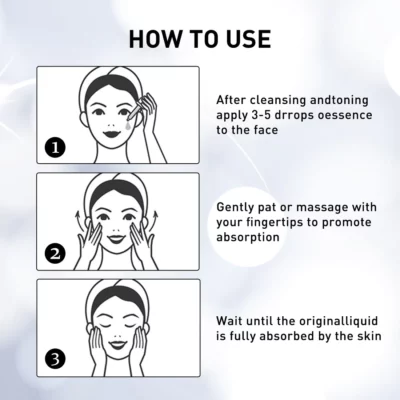 HOW TO USE

1

After cleansing andtoning apply 3-5 drrops oessence to the face

2

Gently pat or massage with your fingertips to promote absorption

3

Wait until the originalliquid is fully absorbed by the skin