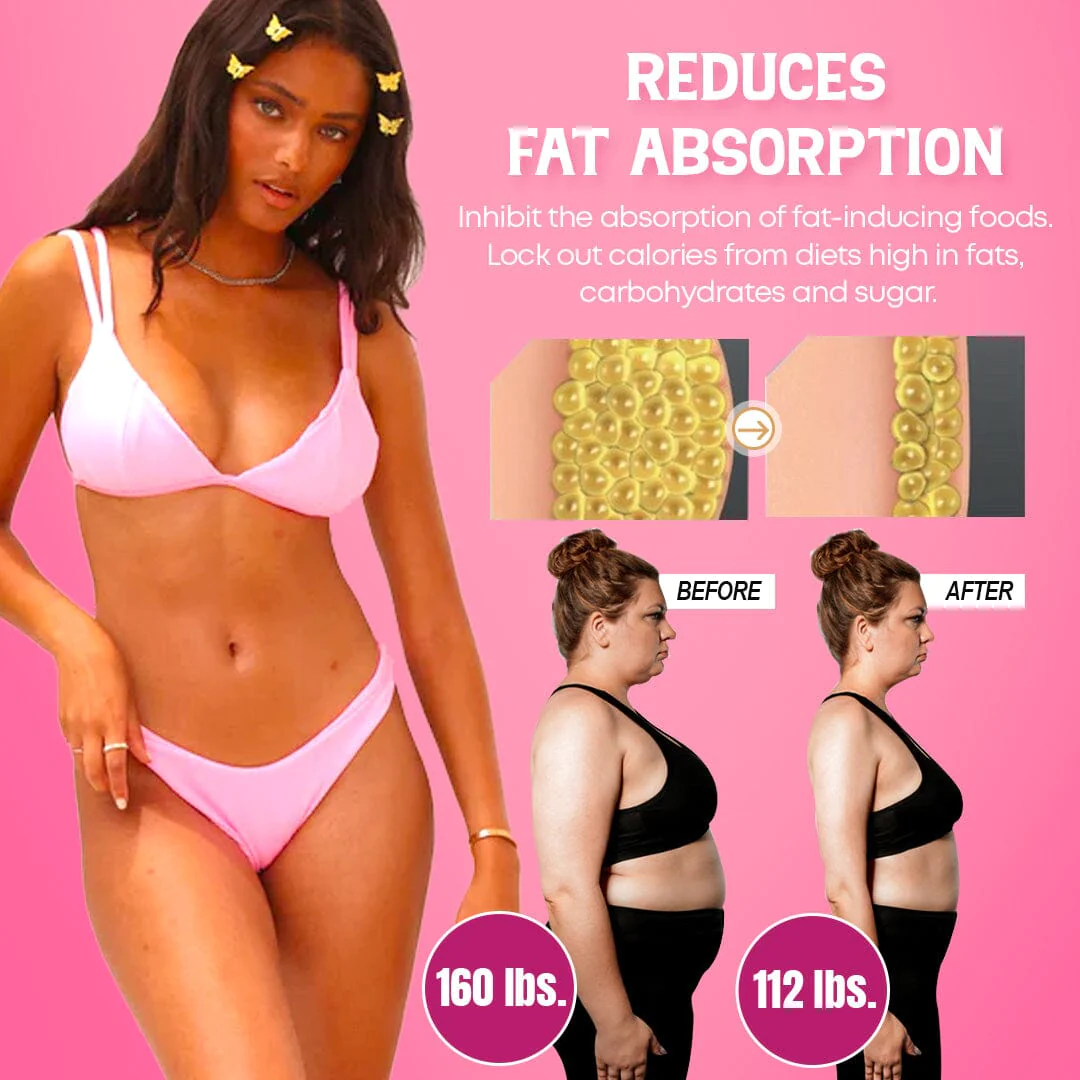 REDUCES
FAT ABSORPTION

Inhibit the absorption of fat-inducing foods. Lock out calories from diets high in fats, carbohydrates and sugar.

BEFORE

AFTER

160 lbs.

112 lbs.